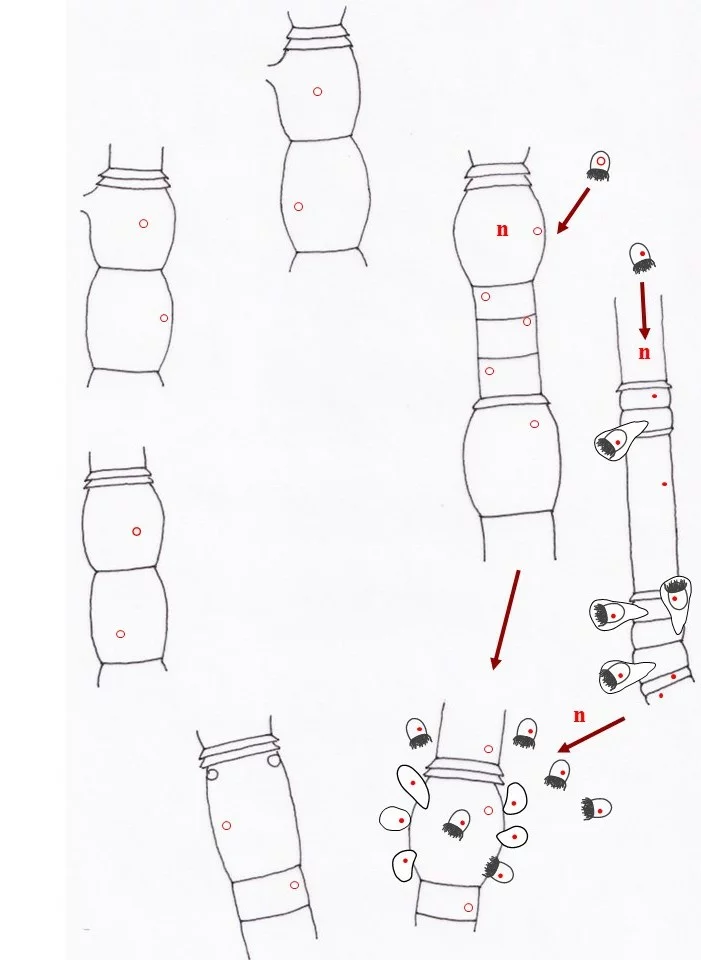 n

n

n