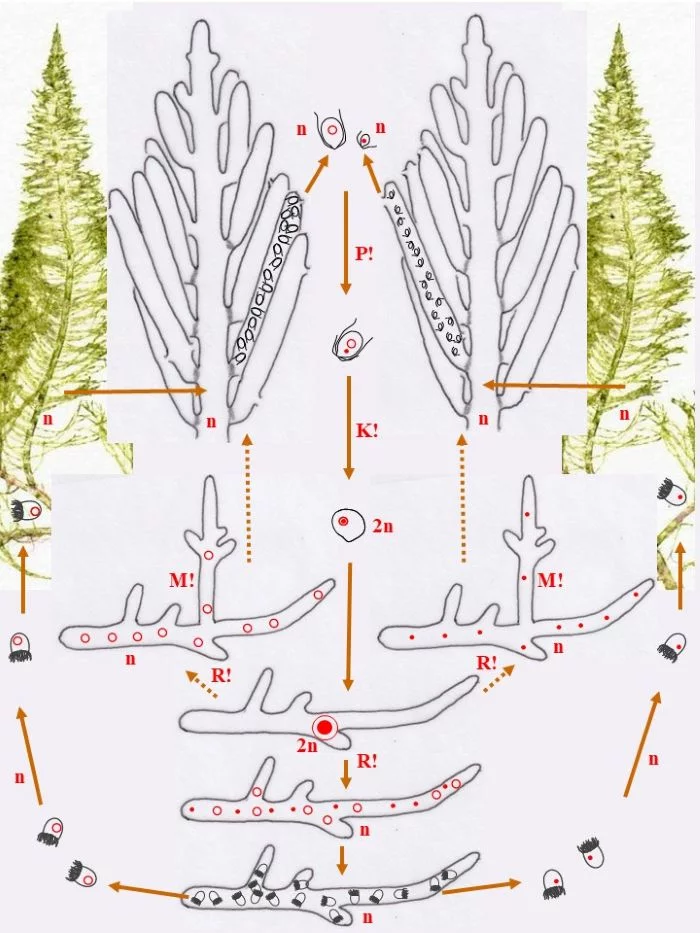 n n

P!

n n n n

K!

2n

M! M!

n n

R! R!

2n R!

n

n n

n