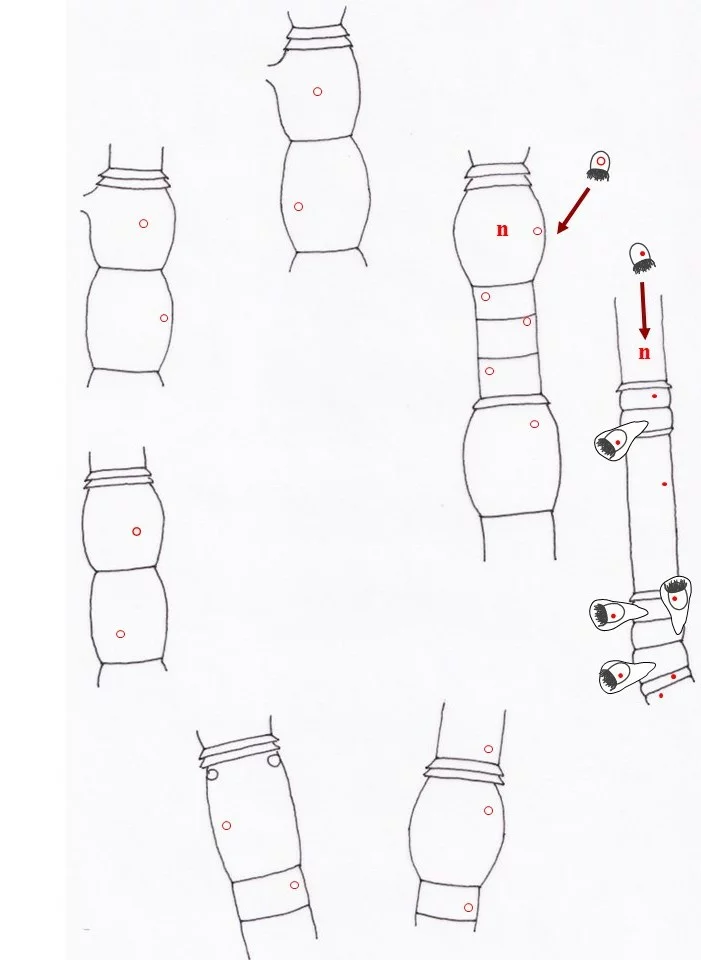 n

n