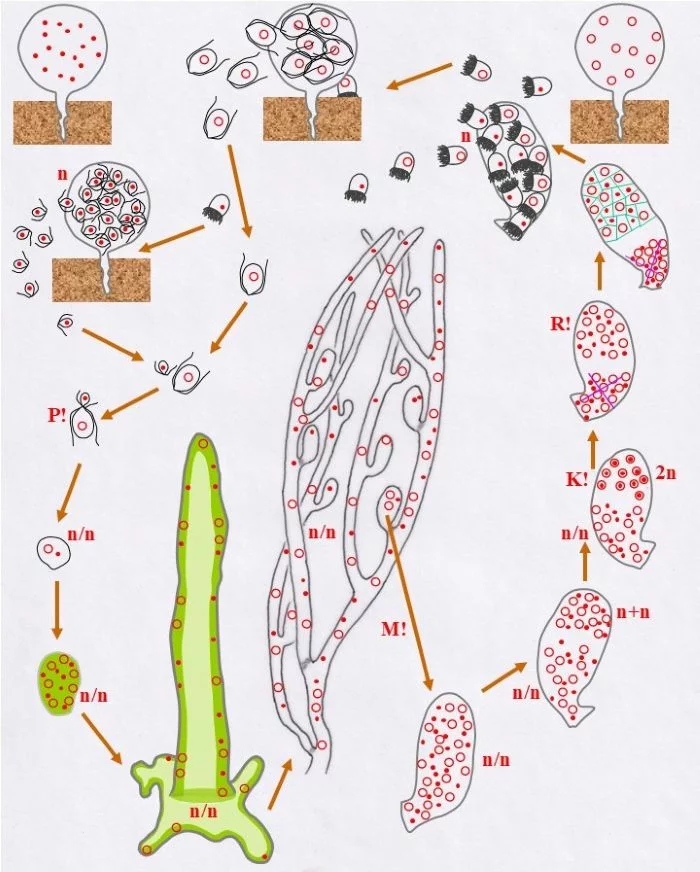 n
n
P!
n/n
n/n
n/n
n/n
M!
n/n
n/n
n+n
n/n
K!
2n
R!