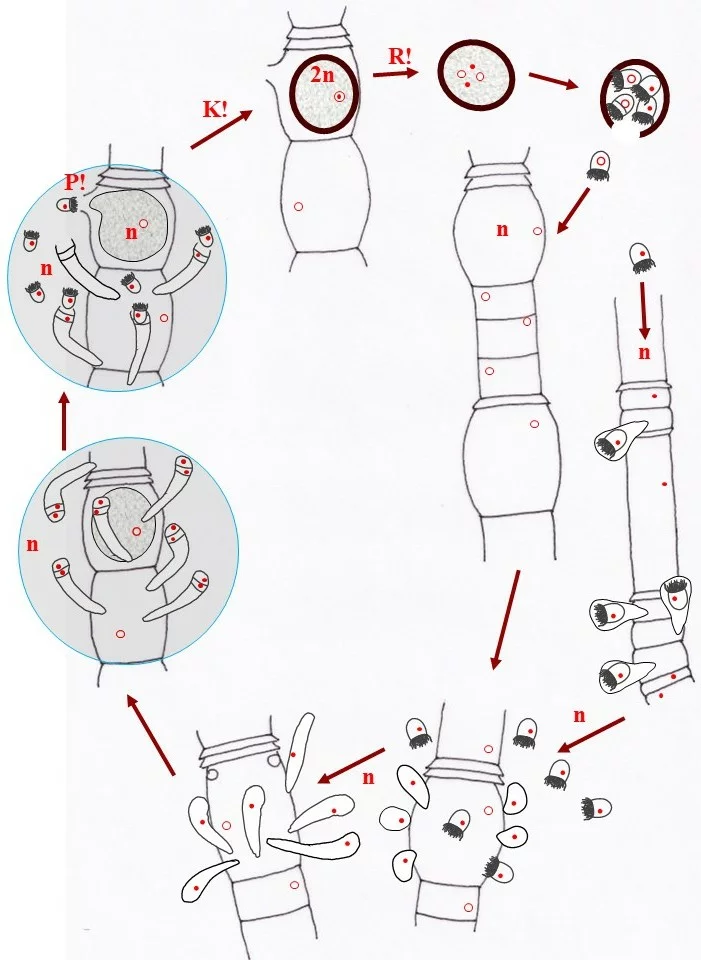 K!
2n
R!
P!
n
n
n
n
n
n
n