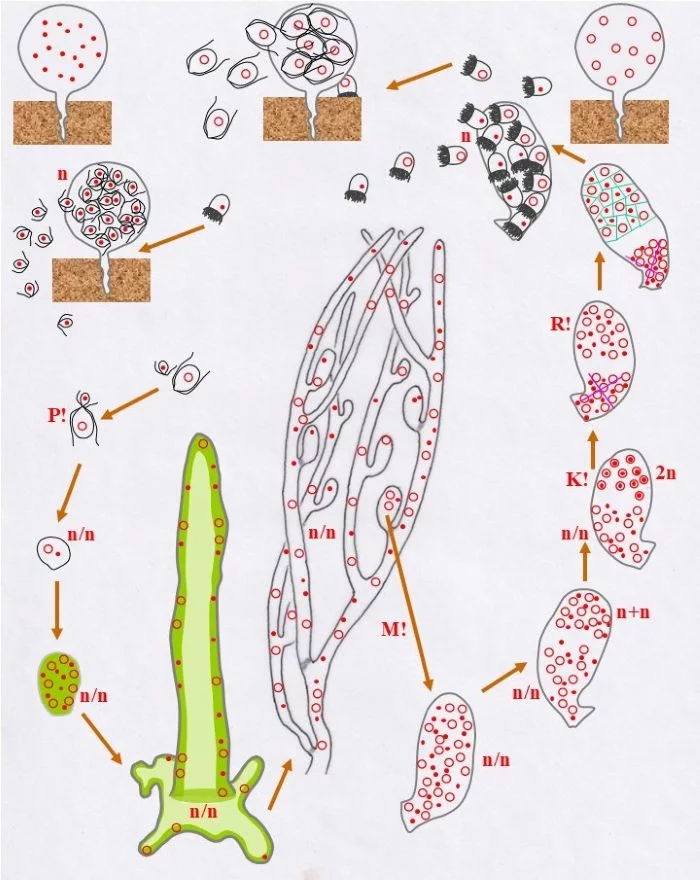 n

n

P!

n/n

n/n

n/n

n/n

M!

n/n

n/n

n+n

n/n

K!

2n

R!