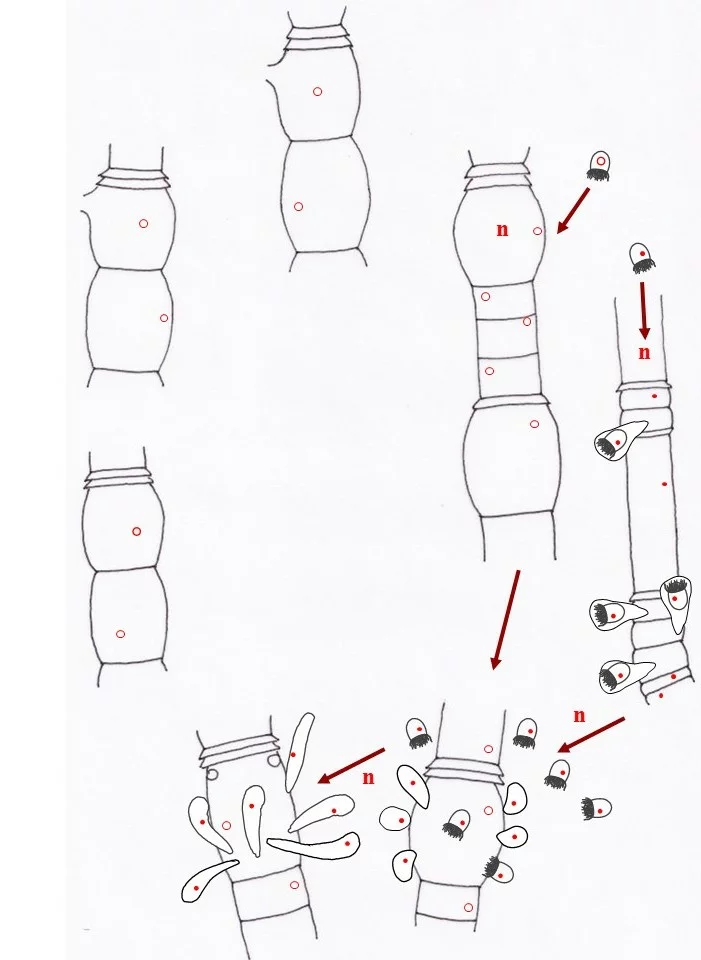 n

n

n

n