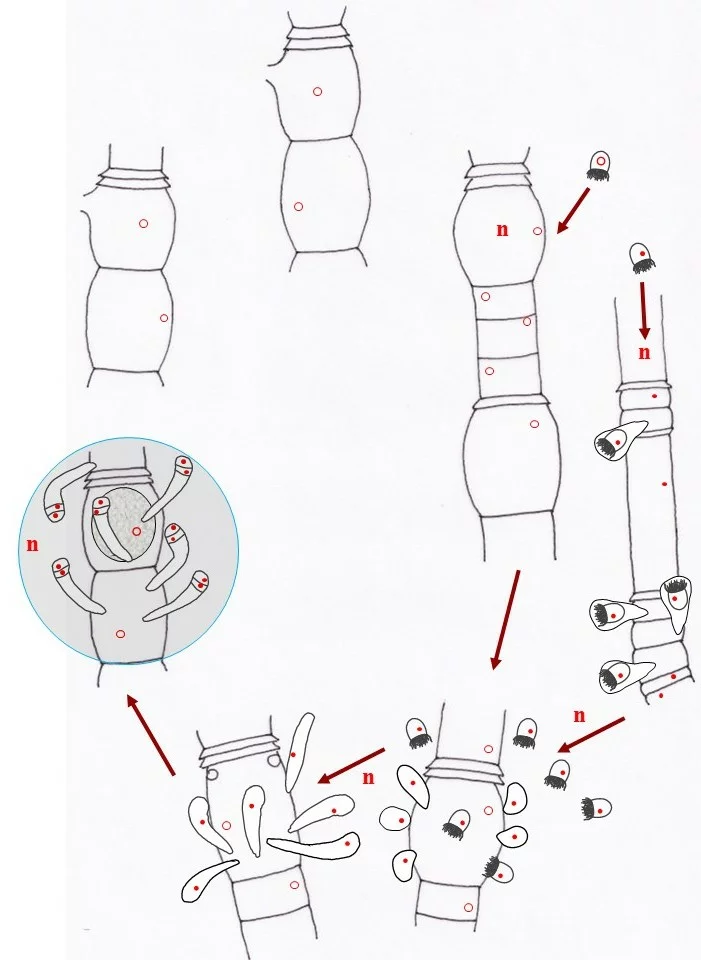 n
n
n
n
n